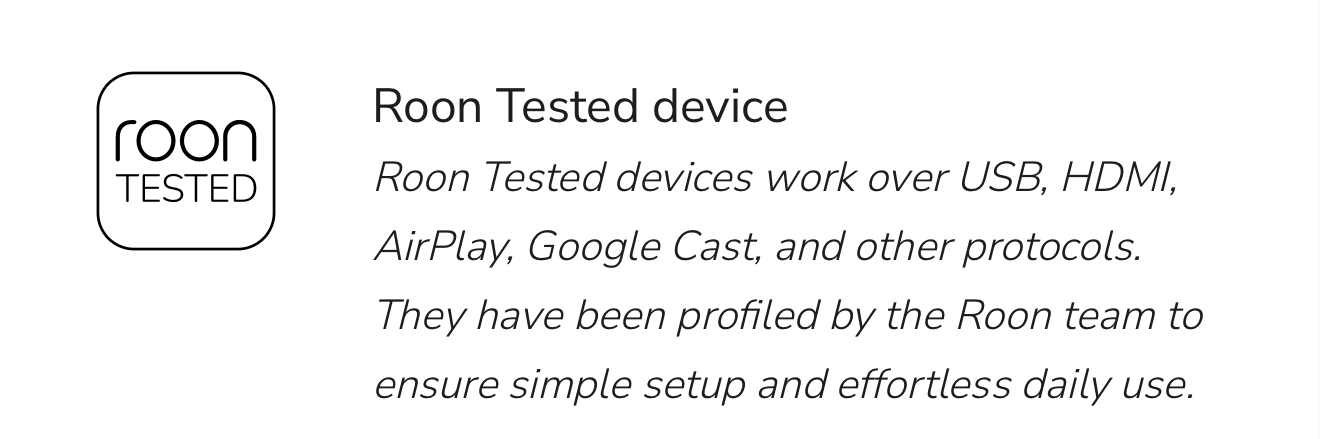 roon
TESTED

Roon Tested device

Roon Tested devices work over USB, HDMI, AirPlay, Google Cast, and other protocols. They have been profiled by the Roon team to ensure simple setup and effortless daily use.