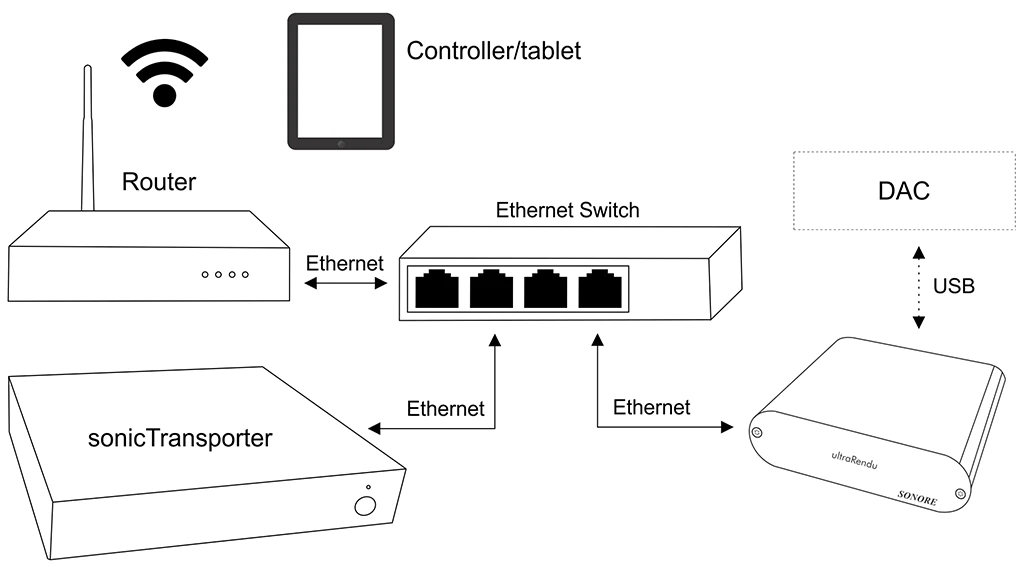 Controller/tablet

Router

Ethernet Switch

DAC

Ethernet

USB

Ethernet

Ethernet

sonicTransporter

ultraRendu

SONORE