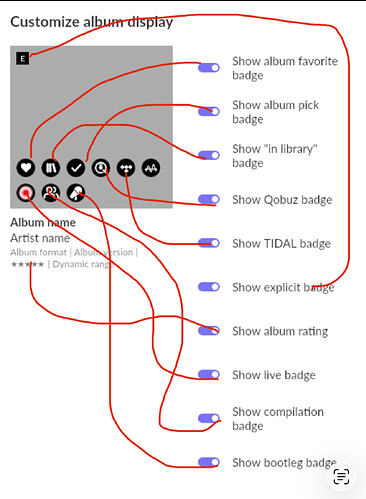 Customize album display

E

Album name
Artist name
Album format | Album version |
★★★★★ | Dynamic range

Show album favorite badge

Show album pick badge

Show "in library" badge

Show Qobuz badge

Show TIDAL badge

Show explicit badge

Show album rating

Show live badge

Show compilation badge

Show bootleg badge