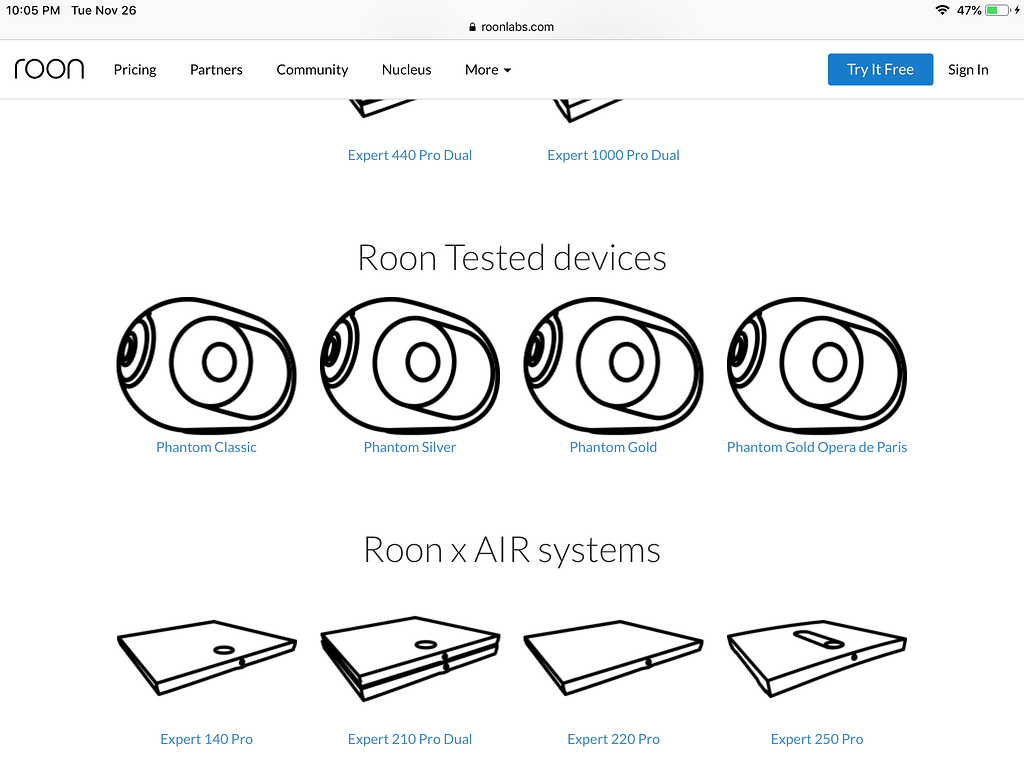 10:05 PM Tue Nov 26

roonlabs.com

47%

roon Pricing Partners Community Nucleus More

Try It Free Sign In

Expert 440 Pro Dual

Expert 1000 Pro Dual

Roon Tested devices

Phantom Classic

Phantom Silver

Phantom Gold

Phantom Gold Opera de Paris

Roon x AIR systems

Expert 140 Pro

Expert 210 Pro Dual

Expert 220 Pro

Expert 250 Pro